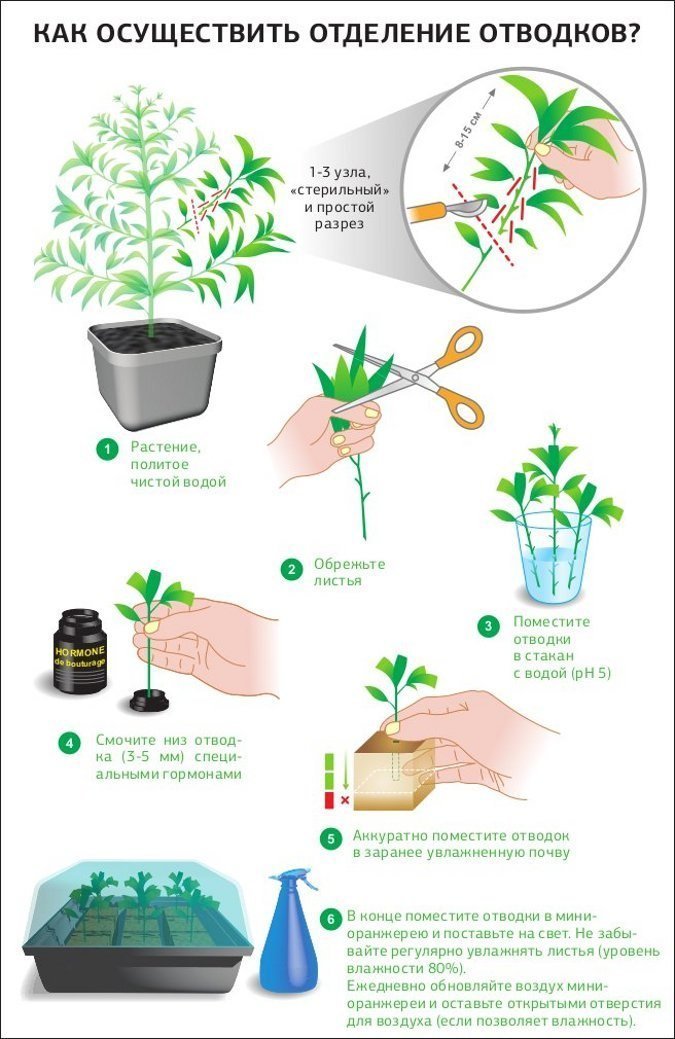 КАК ОСУЩЕСТВИТЬ ОТДЕЛЕНИЕ ОТВОДКОВ?

1-3 узла, «стерильный» и простой разрез

8-15 см

1 Растение, политое чистой водой

2 Обрежьте листья

3 Поместите отводки в стакан с водой (pH 5)

HORMONE de bouturage

4 Смочите низ отводка (3-5 мм) специальными гормонами

5 Аккуратно поместите отводок в заранее увлажненную почву

6 В конце поместите отводки в мини-оранжерею и поставьте на свет. Не забывайте регулярно увлажнять листья (уровень влажности 80%).
Ежедневно обновляйте воздух мини-оранжереи и оставьте открытыми отверстия для воздуха (если позволяет влажность).